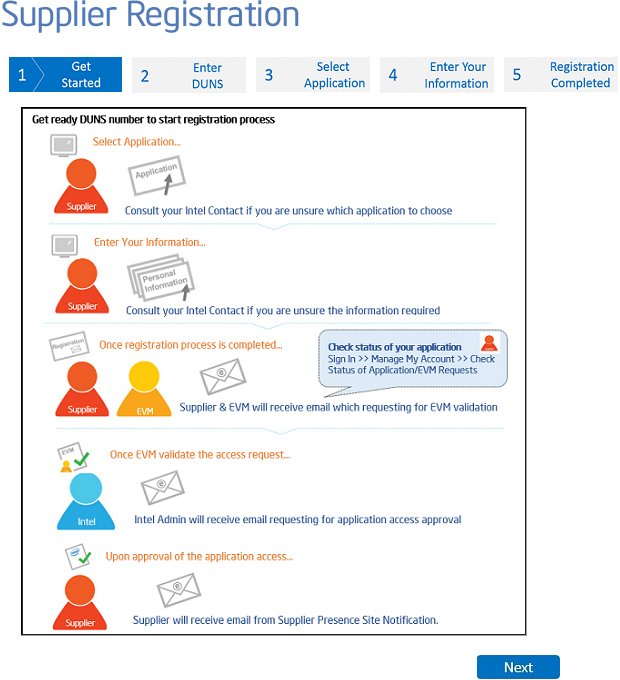 Supplier Registration

1 Get Started
2 Enter DUNS
3 Select Application
4 Enter Your Information
5 Registration Completed

Get ready DUNS number to start registration process

Select Application...
Application
Supplier
Consult your Intel Contact if you are unsure which application to choose

Enter Your Information...
Personal Information
Supplier
Consult your Intel Contact if you are unsure the information required

Registration
Once registration process is completed...
Check status of your application
Sign In >> Manage My Account >> Check Status of Application/EVM Requests
Supplier
EVM
Supplier & EVM will receive email which requesting for EVM validation

EVM
Once EVM validate the access request...
Intel
Intel Admin will receive email requesting for application access approval

Upon approval of the application access...
Supplier
Supplier will receive email from Supplier Presence Site Notification.

Next